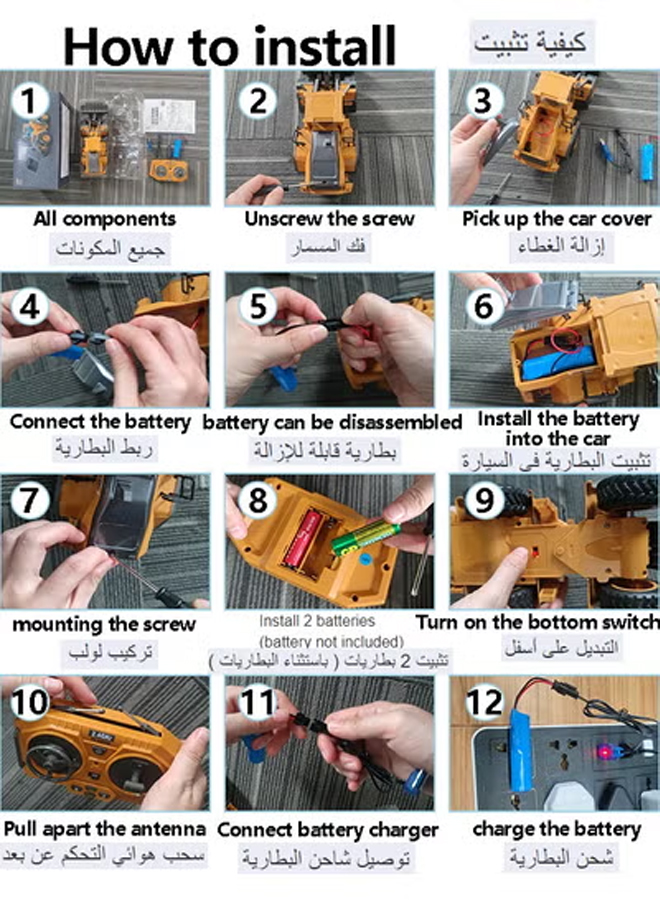 How to install

كيفية تثبيت

1
All components
جميع المكونات

2
Unscrew the screw
فك المسمار

3
Pick up the car cover
إزالة الغطاء

4
Connect the battery
ربط البطارية

5
battery can be disassembled
بطارية قابلة للإزالة

6
Install the battery into the car
تثبيت البطارية في السيارة

7
mounting the screw
تركيب لولب

8
Install 2 batteries (battery not included)
تثبيت 2 بطاريات ( باستثناء البطاريات )

9
Turn on the bottom switch
التبديل على أسفل

10
Pull apart the antenna
سحب هوائي التحكم عن بعد

11
Connect battery charger
توصيل شاحن البطارية

12
charge the battery
شحن البطارية